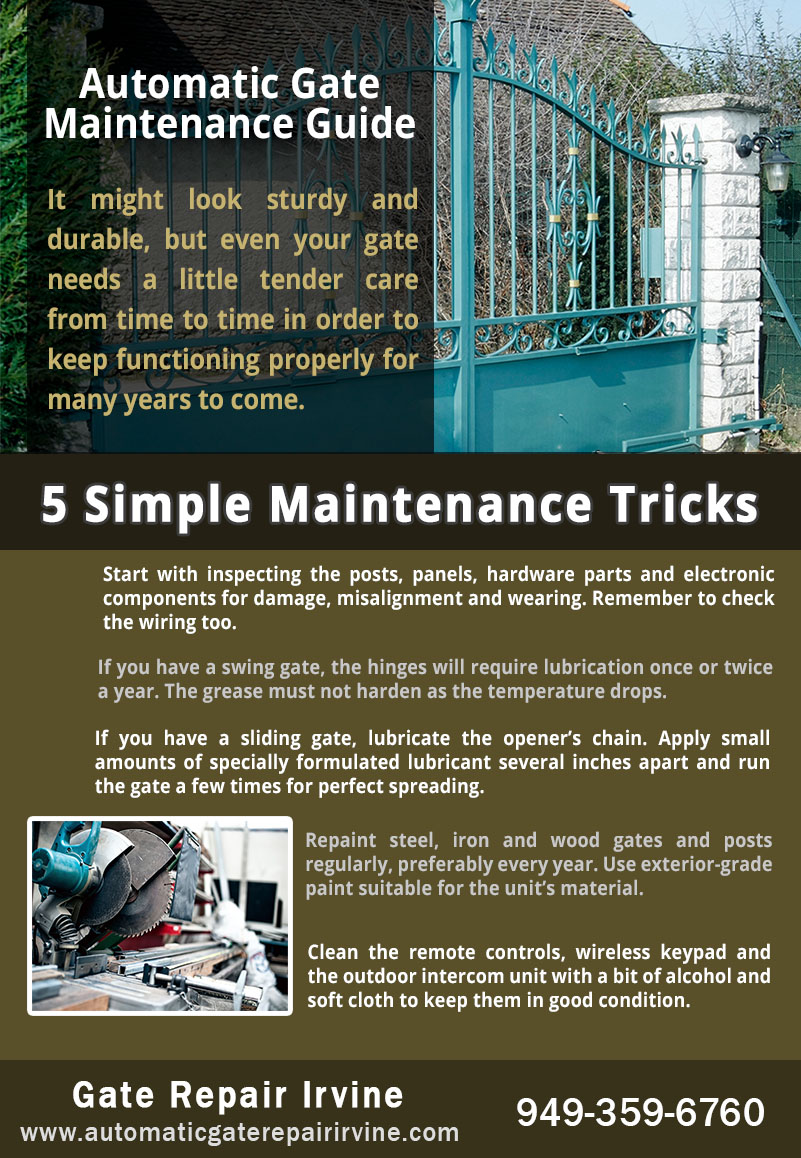 Automatic Gate Maintenance Guide

It might look sturdy and durable, but even your gate needs a little tender care from time to time in order to keep functioning properly for many years to come.

5 Simple Maintenance Tricks

Start with inspecting the posts, panels, hardware parts and electronic components for damage, misalignment and wearing. Remember to check the wiring too.

If you have a swing gate, the hinges will require lubrication once or twice a year. The grease must not harden as the temperature drops.

If you have a sliding gate, lubricate the opener's chain. Apply small amounts of specially formulated lubricant several inches apart and run the gate a few times for perfect spreading.

Repaint steel, iron and wood gates and posts regularly, preferably every year. Use exterior-grade paint suitable for the unit's material.

Clean the remote controls, wireless keypad and the outdoor intercom unit with a bit of alcohol and soft cloth to keep them in good condition.

Gate Repair Irvine
www.automaticgaterepairirvine.com
949-359-6760